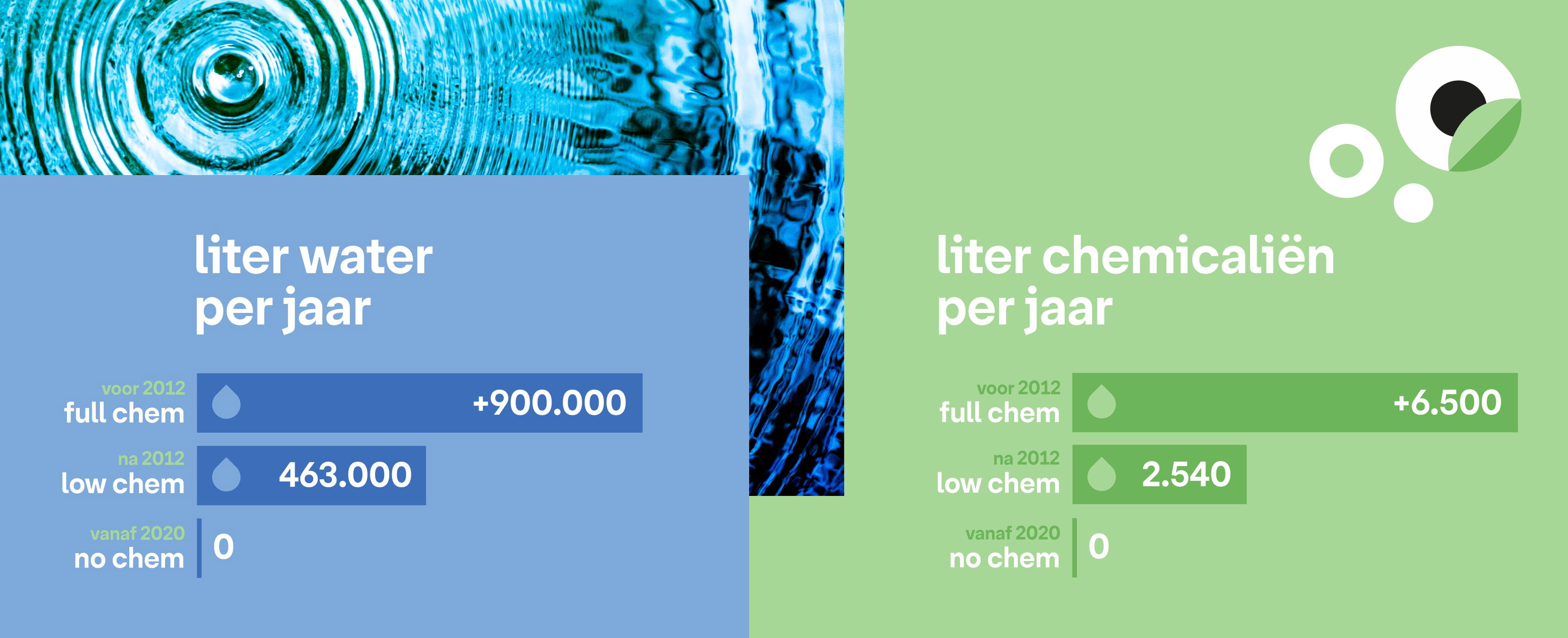 liter water
per jaar

voor 2012
full chem
+900.000

na 2012
low chem
463.000

vanaf 2020
no chem
0

liter chemicaliën
per jaar

voor 2012
full chem
+6.500

na 2012
low chem
2.540

vanaf 2020
no chem
0